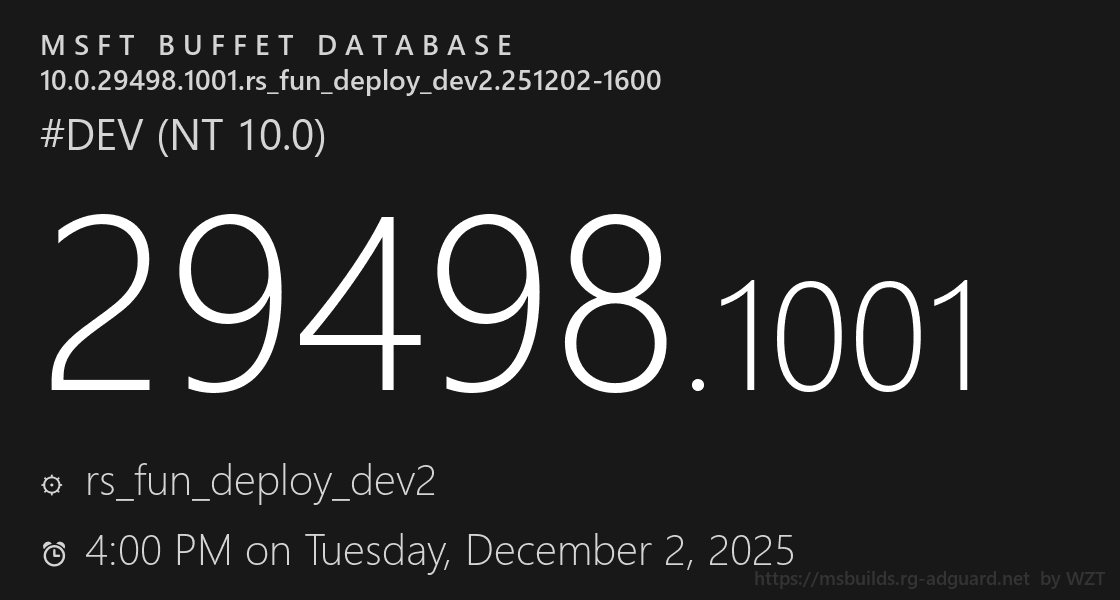 MSFT BUFFET DATABASE
10.0.29498.1001.rs_fun_deploy_dev2.251202-1600

#DEV (NT 10.0)

29498.1001

rs_fun_deploy_dev2

4:00 PM on Tuesday, December 2, 2025

https://msbuilds.rg-adguard.net by WZT