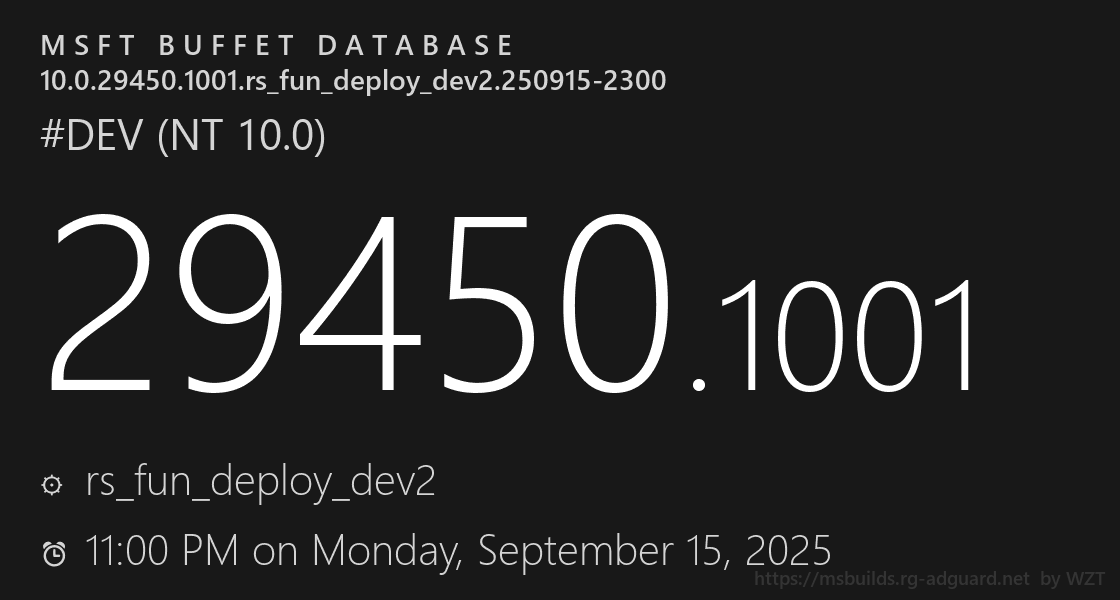 MSFT BUFFET DATABASE
10.0.29450.1001.rs_fun_deploy_dev2.250915-2300

#DEV (NT 10.0)

29450.1001

rs_fun_deploy_dev2

11:00 PM on Monday, September 15, 2025

https://msbuilds.rg-adguard.net by WZT