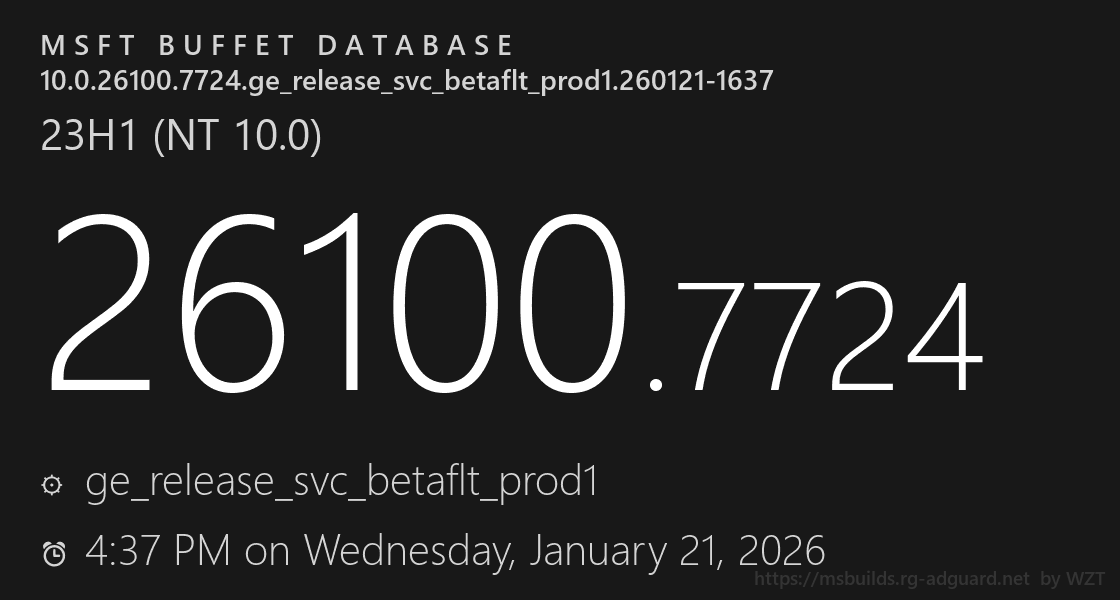 MSFT BUFFET DATABASE
10.0.26100.7724.ge_release_svc_betaflt_prod1.260121-1637

23H1 (NT 10.0)

26100.7724

ge_release_svc_betaflt_prod1

4:37 PM on Wednesday, January 21, 2026

https://msbuilds.rg-adguard.net by WZT