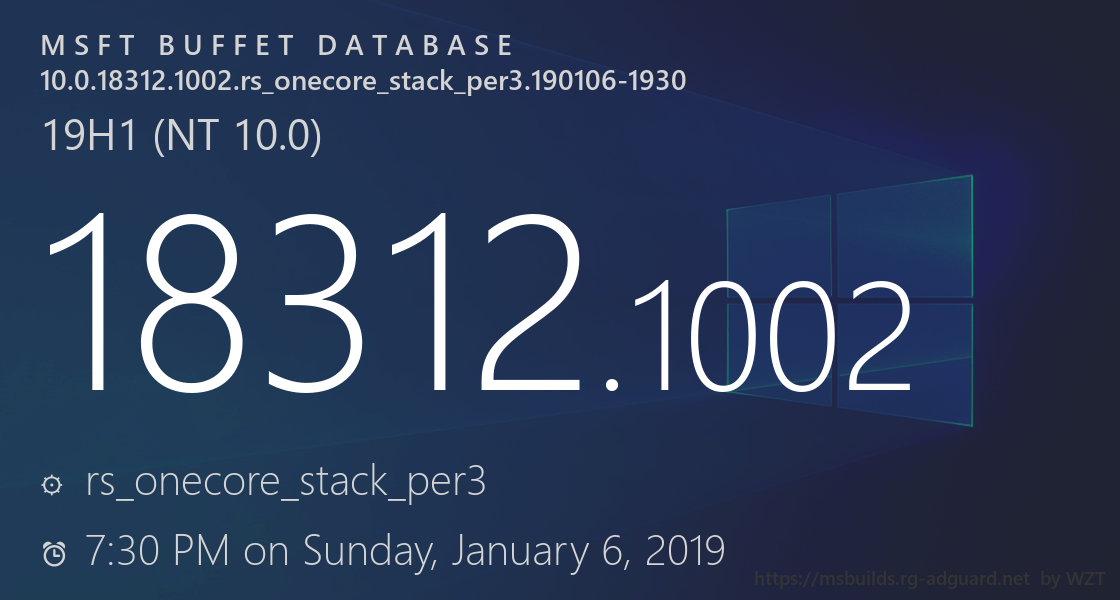 MSFT BUFFET DATABASE
10.0.18312.1002.rs_onecore_stack_per3.190106-1930
19H1 (NT 10.0)

18312.1002

rs_onecore_stack_per3

7:30 PM on Sunday, January 6, 2019

https://msbuilds.rg-adguard.net by WZT