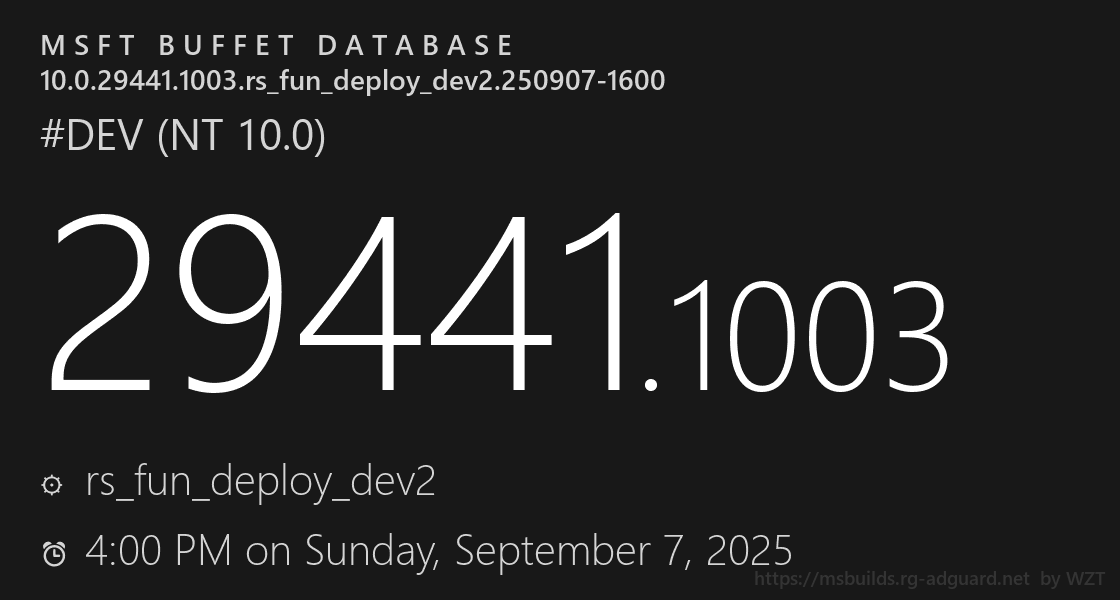 MSFT BUFFET DATABASE
10.0.29441.1003.rs_fun_deploy_dev2.250907-1600

#DEV (NT 10.0)

29441.1003

rs_fun_deploy_dev2

4:00 PM on Sunday, September 7, 2025

https://msbuilds.rg-adguard.net by WZT