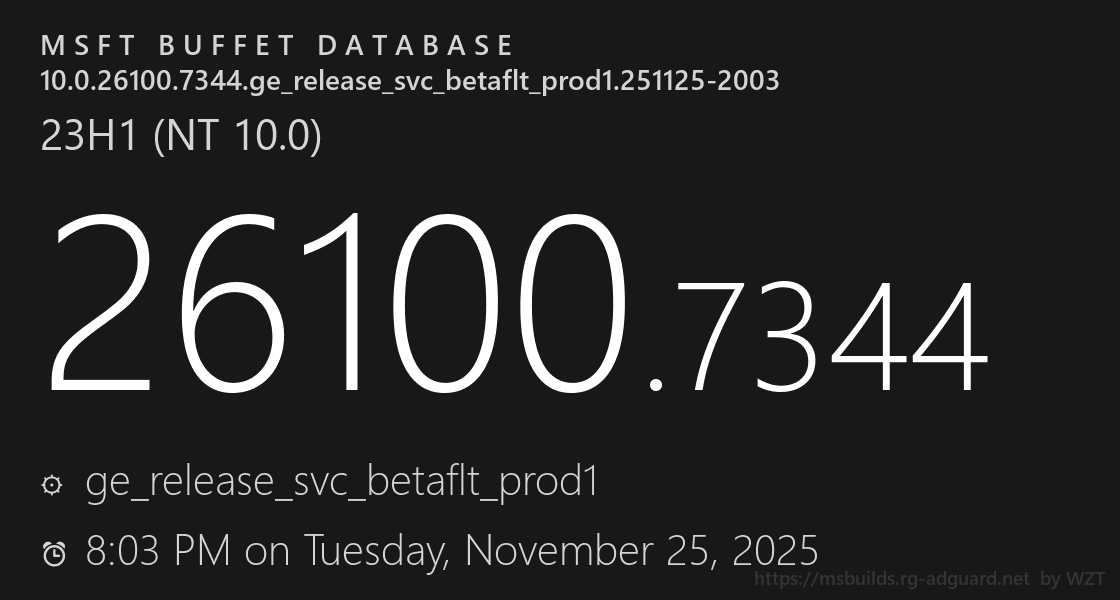 MSFT BUFFET DATABASE
10.0.26100.7344.ge_release_svc_betaflt_prod1.251125-2003
23H1 (NT 10.0)

26100.7344

ge_release_svc_betaflt_prod1

8:03 PM on Tuesday, November 25, 2025

https://msbuilds.rg-adguard.net by WZT