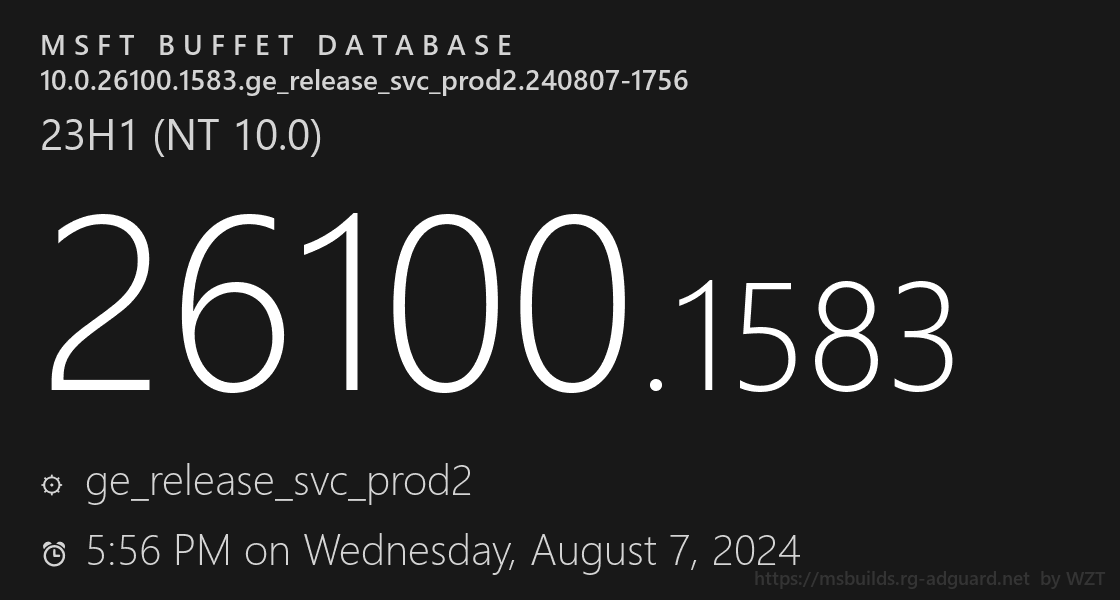 MSFT BUFFET DATABASE
10.0.26100.1583.ge_release_svc_prod2.240807-1756
23H1 (NT 10.0)

26100.1583

ge_release_svc_prod2

5:56 PM on Wednesday, August 7, 2024

https://msbuilds.rg-adguard.net by WZT