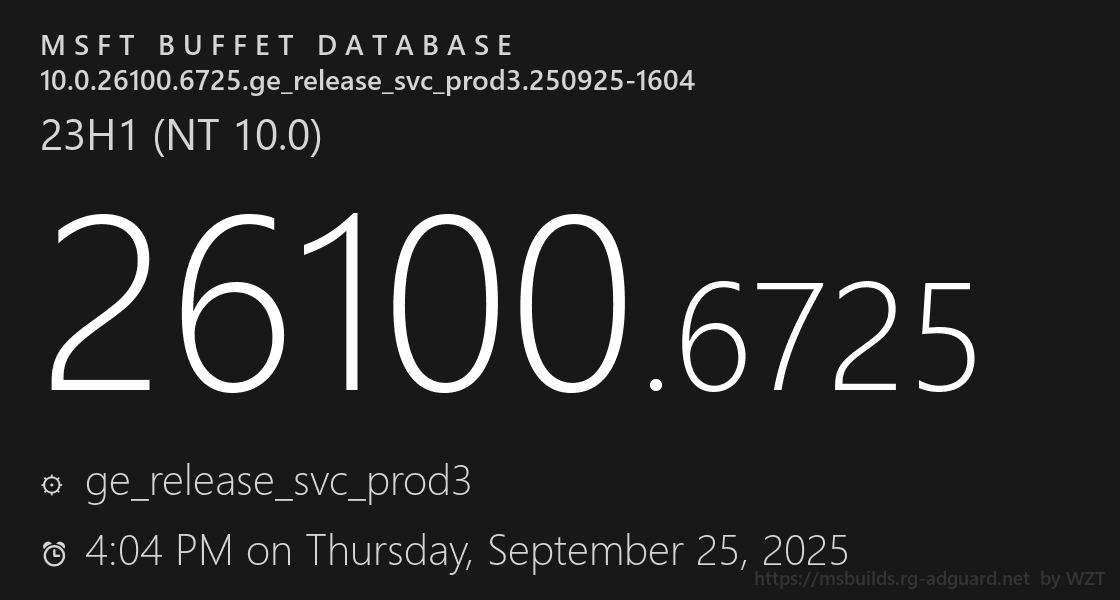 MSFT BUFFET DATABASE
10.0.26100.6725.ge_release_svc_prod3.250925-1604

23H1 (NT 10.0)

26100.6725

ge_release_svc_prod3

4:04 PM on Thursday, September 25, 2025

https://msbuilds.rg-adguard.net by WZT