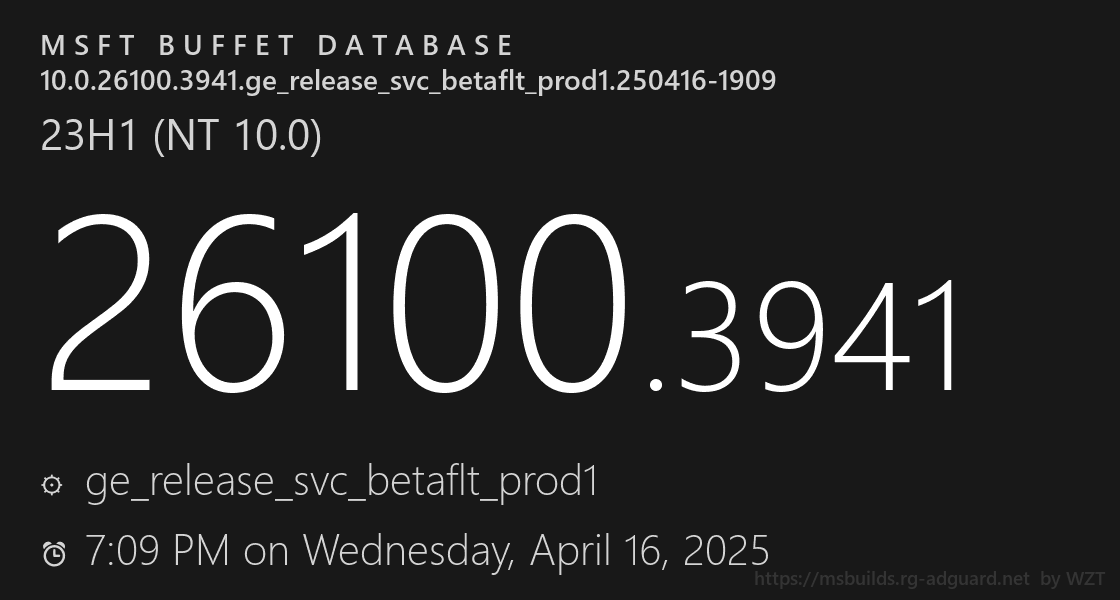 MSFT BUFFET DATABASE
10.0.26100.3941.ge_release_svc_betaflt_prod1.250416-1909

23H1 (NT 10.0)

26100.3941

ge_release_svc_betaflt_prod1

7:09 PM on Wednesday, April 16, 2025

https://msbuilds.rg-adguard.net by WZT