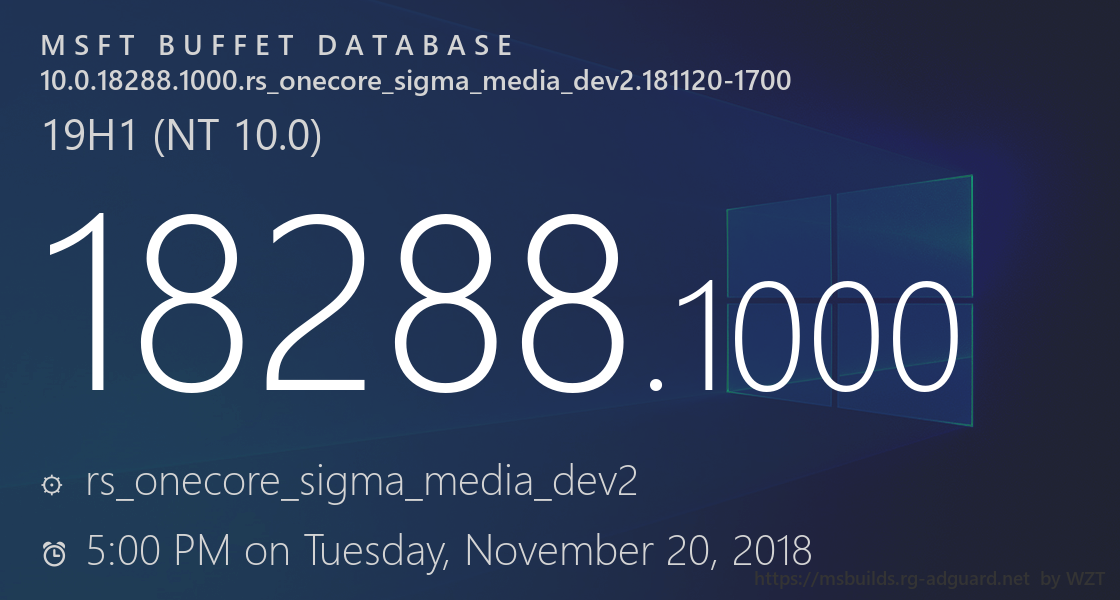 MSFT BUFFET DATABASE
10.0.18288.1000.rs_onecore_sigma_media_dev2.181120-1700
19H1 (NT 10.0)

18288.1000

rs_onecore_sigma_media_dev2

5:00 PM on Tuesday, November 20, 2018

https://msbuilds.rg-adguard.net by WZT