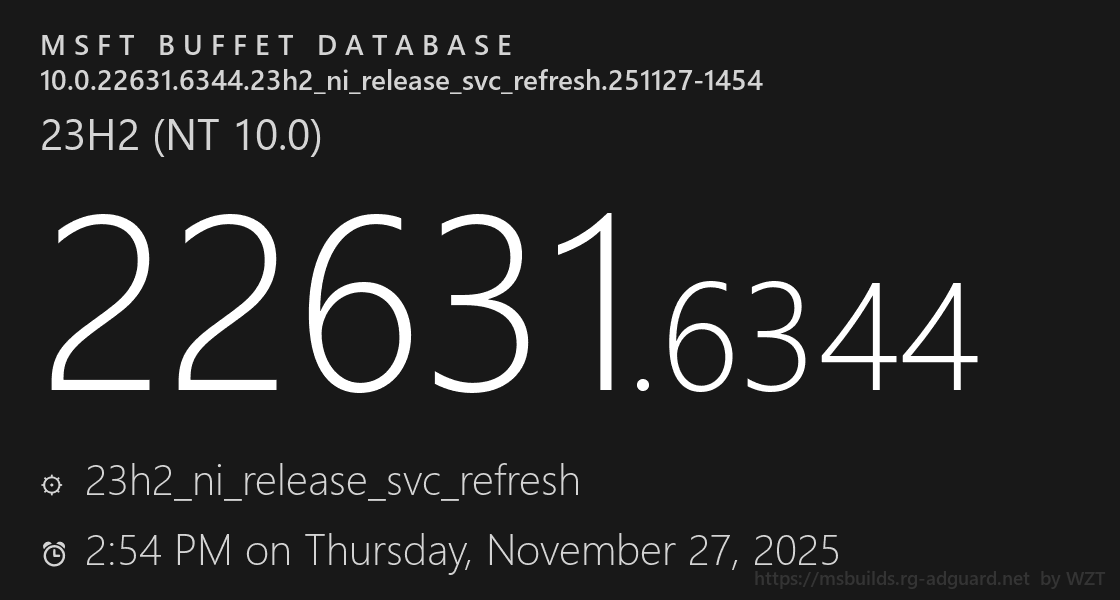 MSFT BUFFET DATABASE
10.0.22631.6344.23h2_ni_release_svc_refresh.251127-1454

23H2 (NT 10.0)

22631.6344

23h2_ni_release_svc_refresh

2:54 PM on Thursday, November 27, 2025

https://msbuilds.rg-adguard.net by WZT