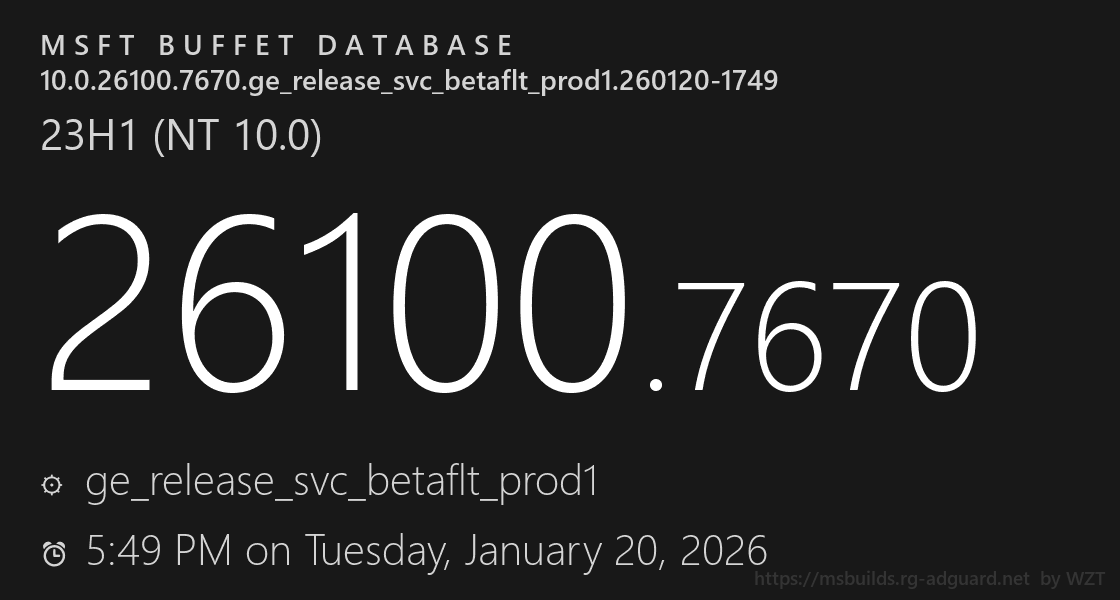 MSFT BUFFET DATABASE
10.0.26100.7670.ge_release_svc_betaflt_prod1.260120-1749

23H1 (NT 10.0)

26100.7670

ge_release_svc_betaflt_prod1

5:49 PM on Tuesday, January 20, 2026

https://msbuilds.rg-adguard.net by WZT