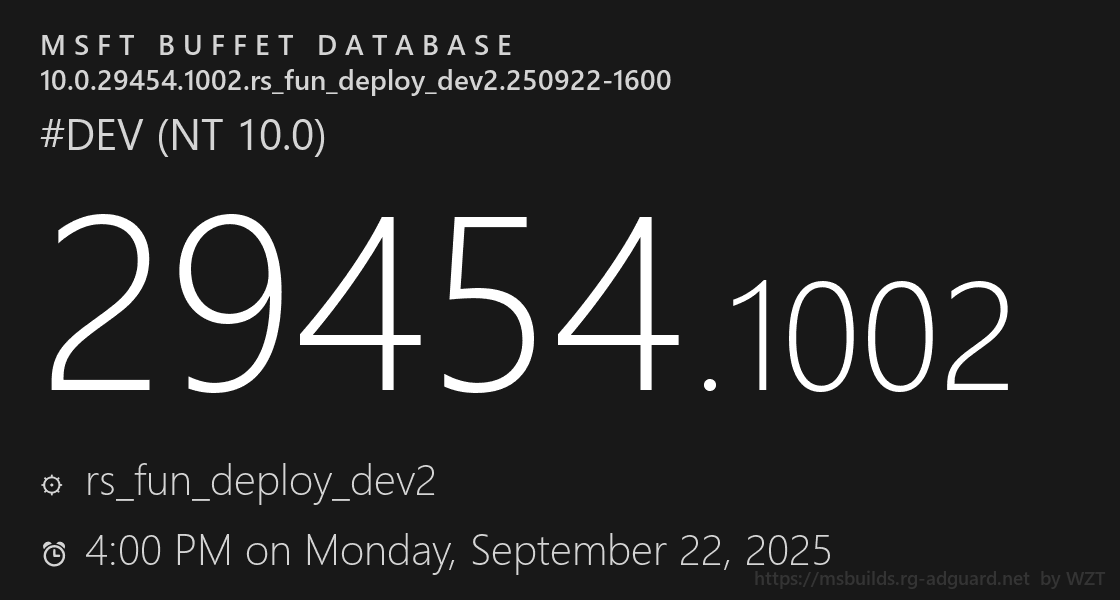 MSFT BUFFET DATABASE
10.0.29454.1002.rs_fun_deploy_dev2.250922-1600

#DEV (NT 10.0)

29454.1002

rs_fun_deploy_dev2

4:00 PM on Monday, September 22, 2025

https://msbuilds.rg-adguard.net by WZT