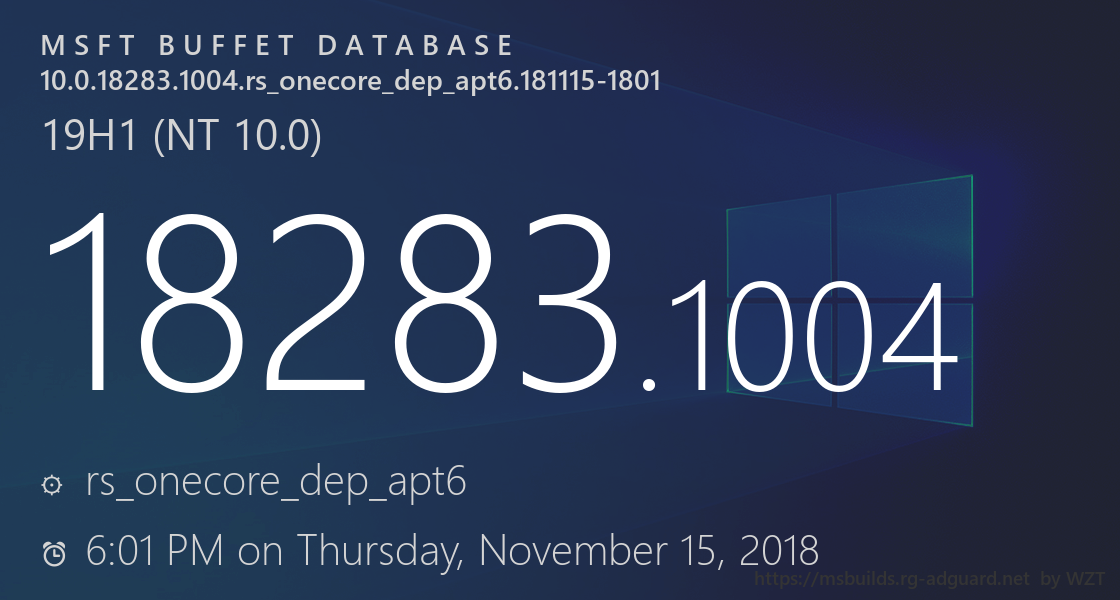 MSFT BUFFET DATABASE
10.0.18283.1004.rs_onecore_dep_apt6.181115-1801

19H1 (NT 10.0)

18283.1004

rs_onecore_dep_apt6

6:01 PM on Thursday, November 15, 2018

https://msbuilds.rg-adguard.net by WZT