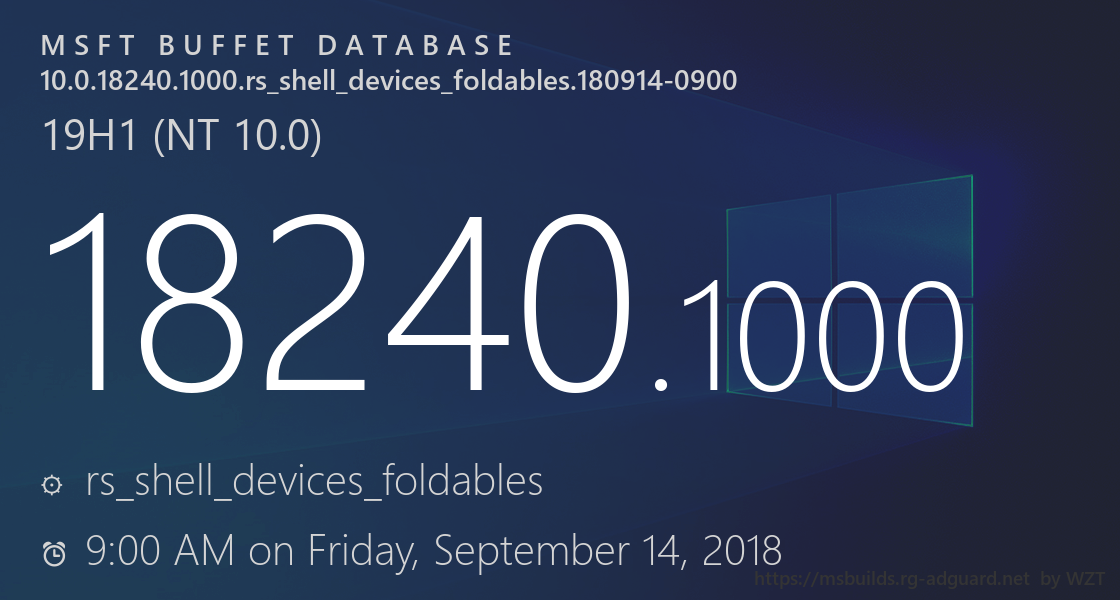 MSFT BUFFET DATABASE
10.0.18240.1000.rs_shell_devices_foldables.180914-0900

19H1 (NT 10.0)

18240.1000

rs_shell_devices_foldables

9:00 AM on Friday, September 14, 2018

https://msbuilds.rg-adguard.net by WZT