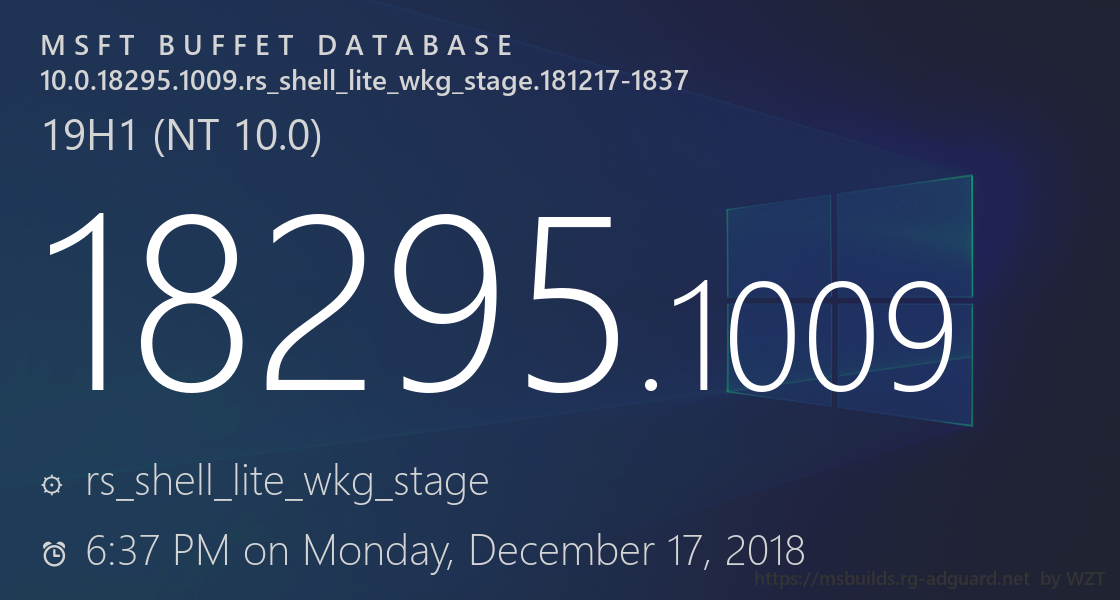 MSFT BUFFET DATABASE
10.0.18295.1009.rs_shell_lite_wkg_stage.181217-1837

19H1 (NT 10.0)

18295.1009

rs_shell_lite_wkg_stage

6:37 PM on Monday, December 17, 2018

https://msbuilds.rg-adguard.net by WZT