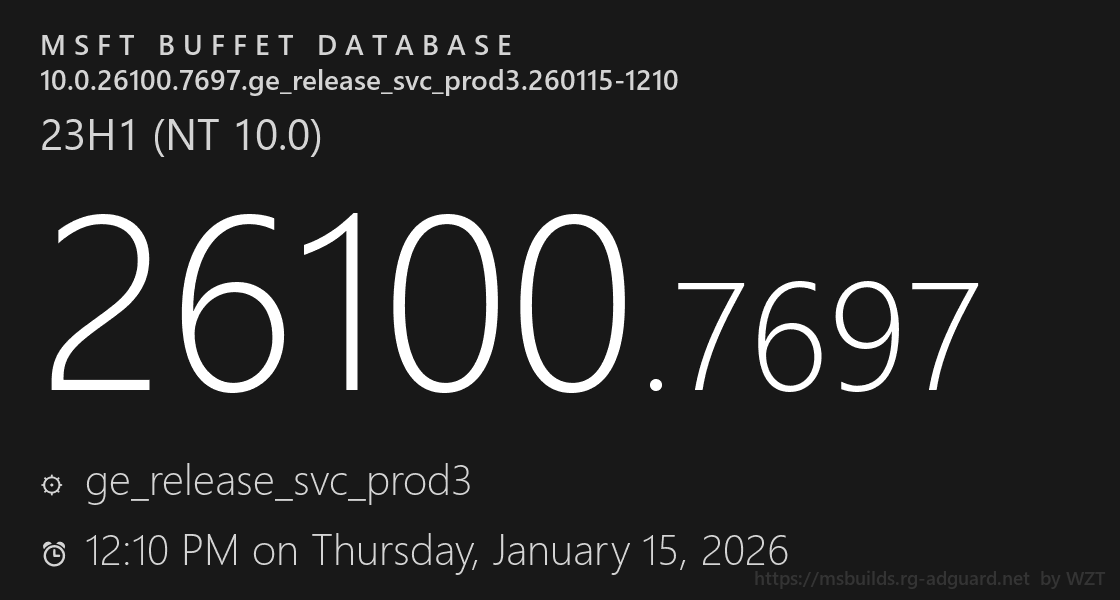 MSFT BUFFET DATABASE
10.0.26100.7697.ge_release_svc_prod3.260115-1210
23H1 (NT 10.0)

26100.7697

ge_release_svc_prod3

12:10 PM on Thursday, January 15, 2026

https://msbuilds.rg-adguard.net by WZT