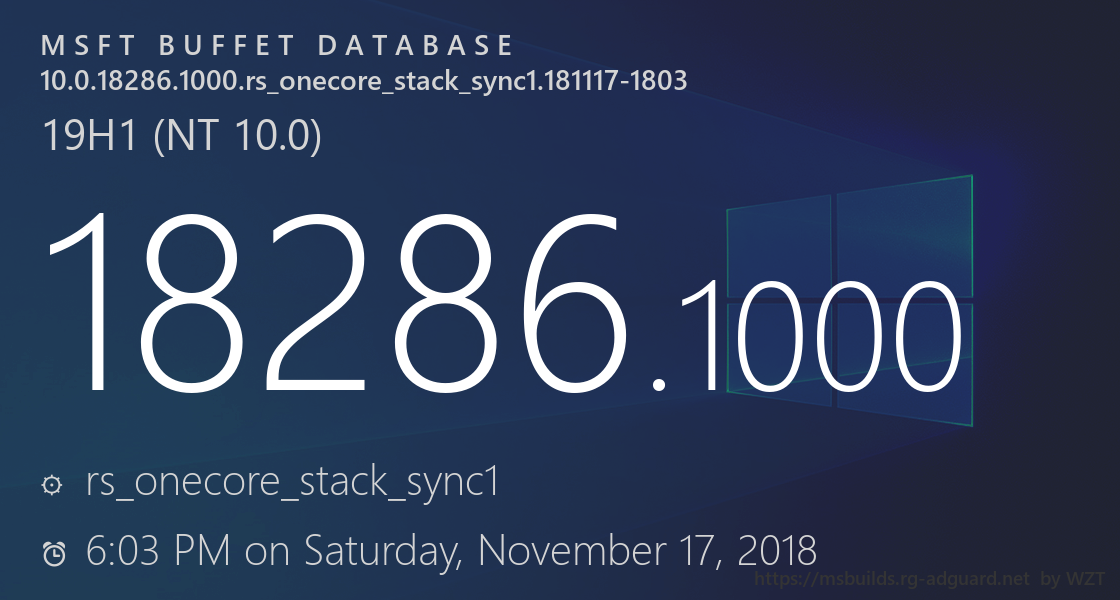 MSFT BUFFET DATABASE
10.0.18286.1000.rs_onecore_stack_sync1.181117-1803

19H1 (NT 10.0)

18286.1000

rs_onecore_stack_sync1

6:03 PM on Saturday, November 17, 2018

https://msbuilds.rg-adguard.net by WZT