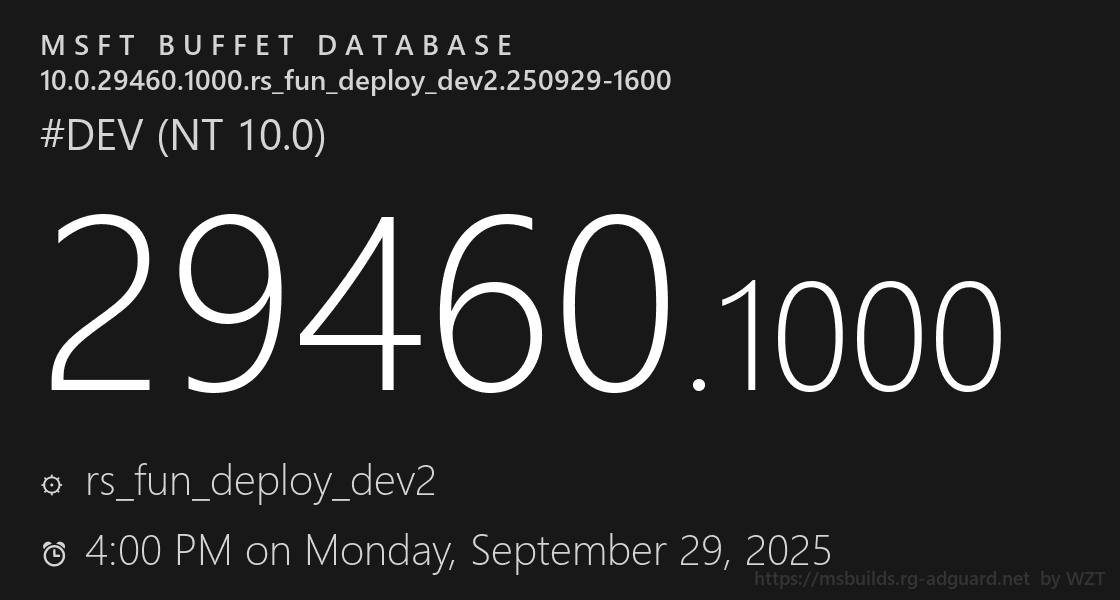 MSFT BUFFET DATABASE
10.0.29460.1000.rs_fun_deploy_dev2.250929-1600

#DEV (NT 10.0)

29460.1000

rs_fun_deploy_dev2

4:00 PM on Monday, September 29, 2025

https://msbuilds.rg-adguard.net by WZT